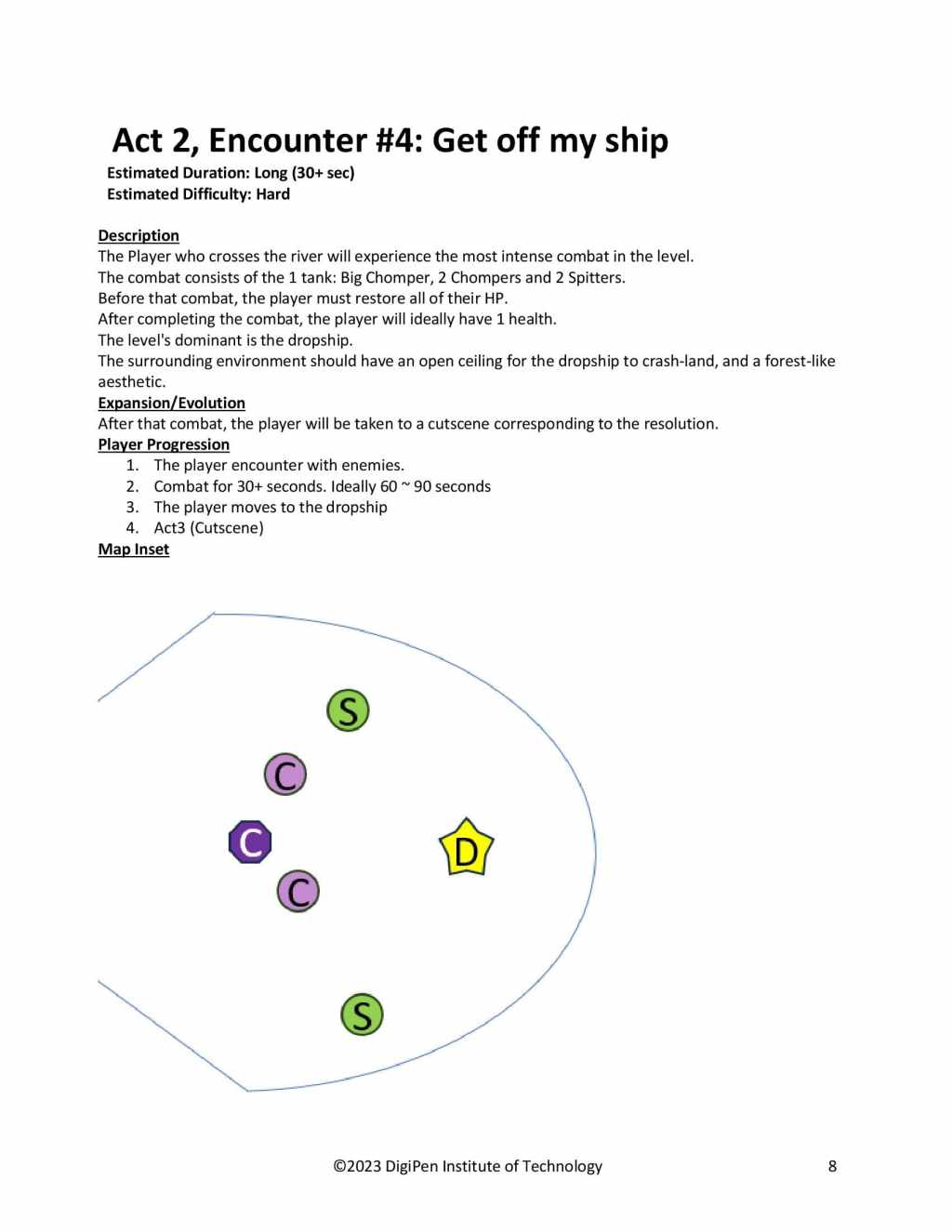 Act 2, Encounter #4: Get off my ship

Estimated Duration: Long (30+ sec)
Estimated Difficulty: Hard

Description
The Player who crosses the river will experience the most intense combat in the level.
The combat consists of the 1 tank: Big Chomper, 2 Chompers and 2 Spitters.
Before that combat, the player must restore all of their HP.
After completing the combat, the player will ideally have 1 health.
The level's dominant is the dropship.
The surrounding environment should have an open ceiling for the dropship to crash-land, and a forest-like aesthetic.

Expansion/Evolution
After that combat, the player will be taken to a cutscene corresponding to the resolution.

Player Progression
1. The player encounter with enemies.
2. Combat for 30+ seconds. Ideally 60 ~ 90 seconds
3. The player moves to the dropship
4. Act3 (Cutscene)

Map Inset

S
C
C
D
C
S

©2023 DigiPen Institute of Technology 8