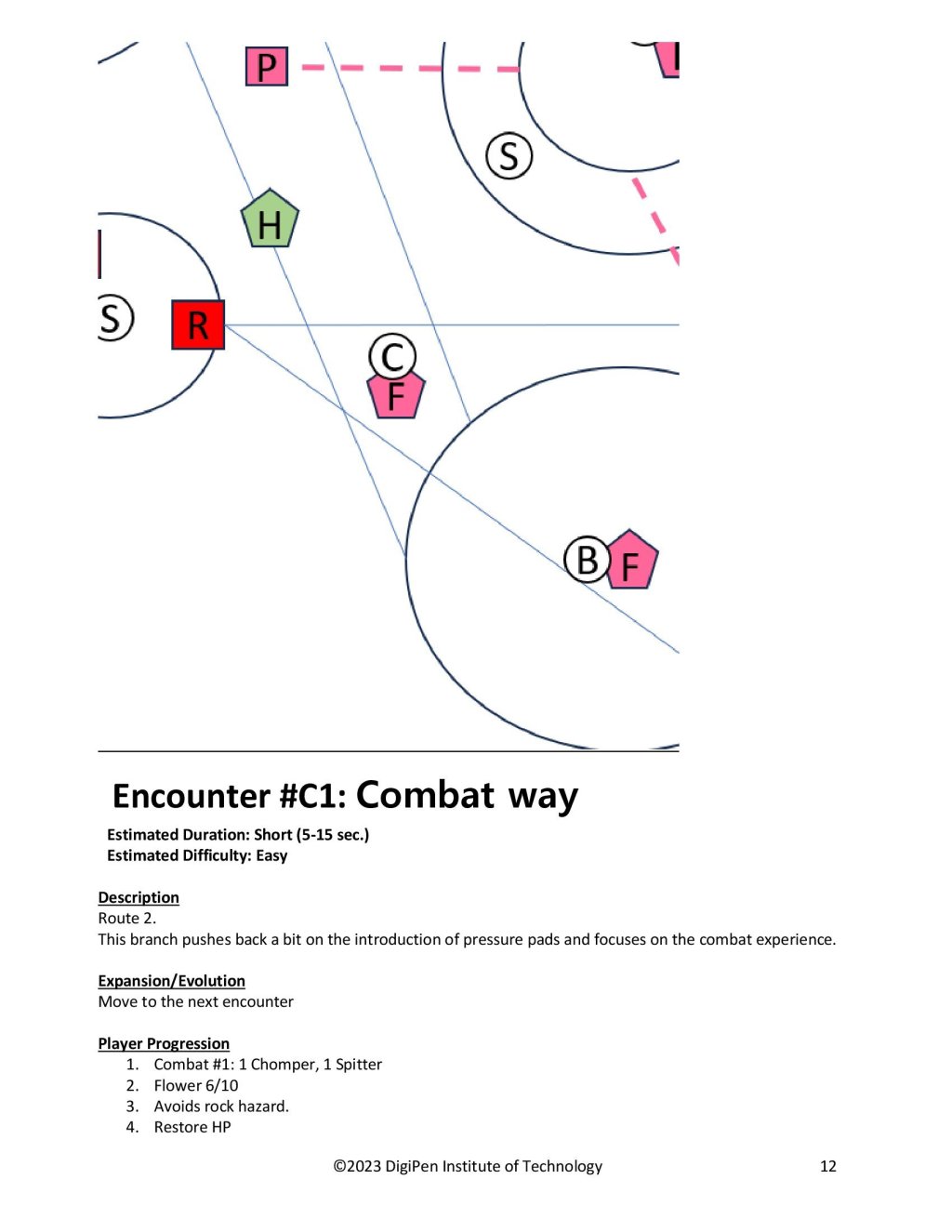 P

S

H

S

R

C

F

B

F

Encounter #C1: Combat way

Estimated Duration: Short (5-15 sec.)
Estimated Difficulty: Easy

Description
Route 2.
This branch pushes back a bit on the introduction of pressure pads and focuses on the combat experience.

Expansion/Evolution
Move to the next encounter

Player Progression
1. Combat #1: 1 Chomper, 1 Spitter
2. Flower 6/10
3. Avoids rock hazard.
4. Restore HP

©2023 DigiPen Institute of Technology 12